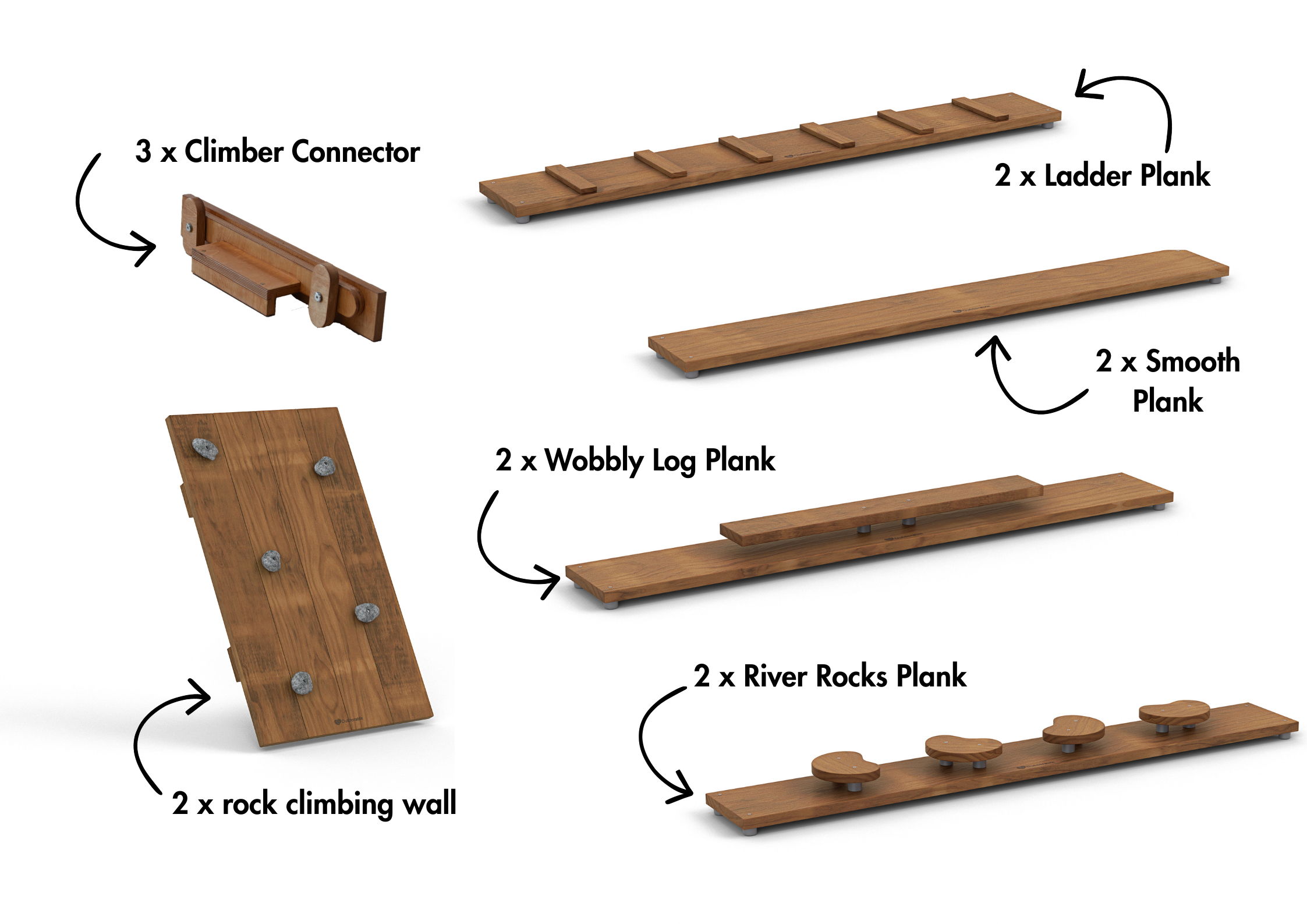 3 x Climber Connector

2 x Ladder Plank

2 x Smooth Plank

2 x Wobbly Log Plank

2 x River Rocks Plank

2 x rock climbing wall