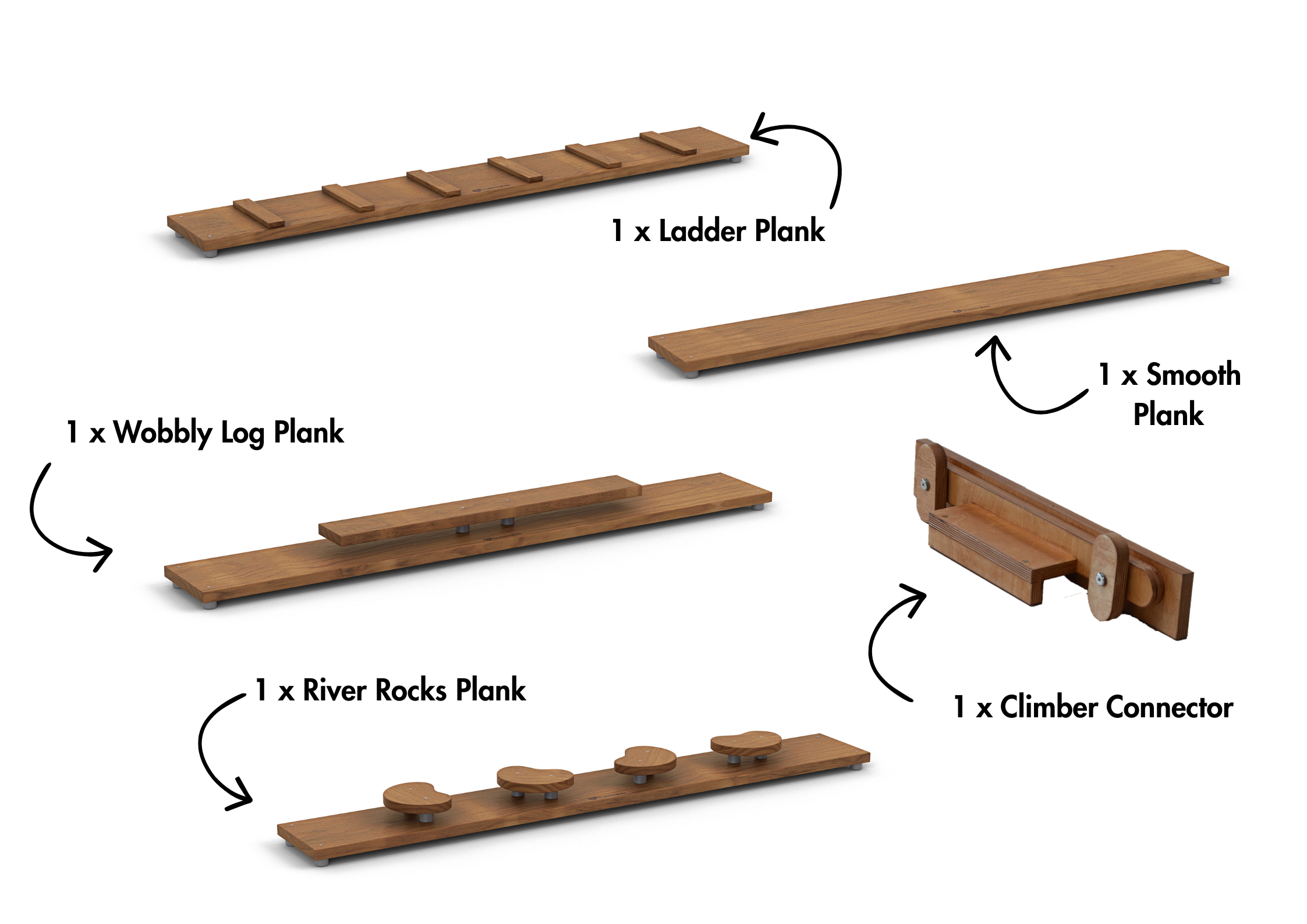 1 x Ladder Plank

1 x Smooth Plank

1 x Wobbly Log Plank

1 x River Rocks Plank

1 x Climber Connector