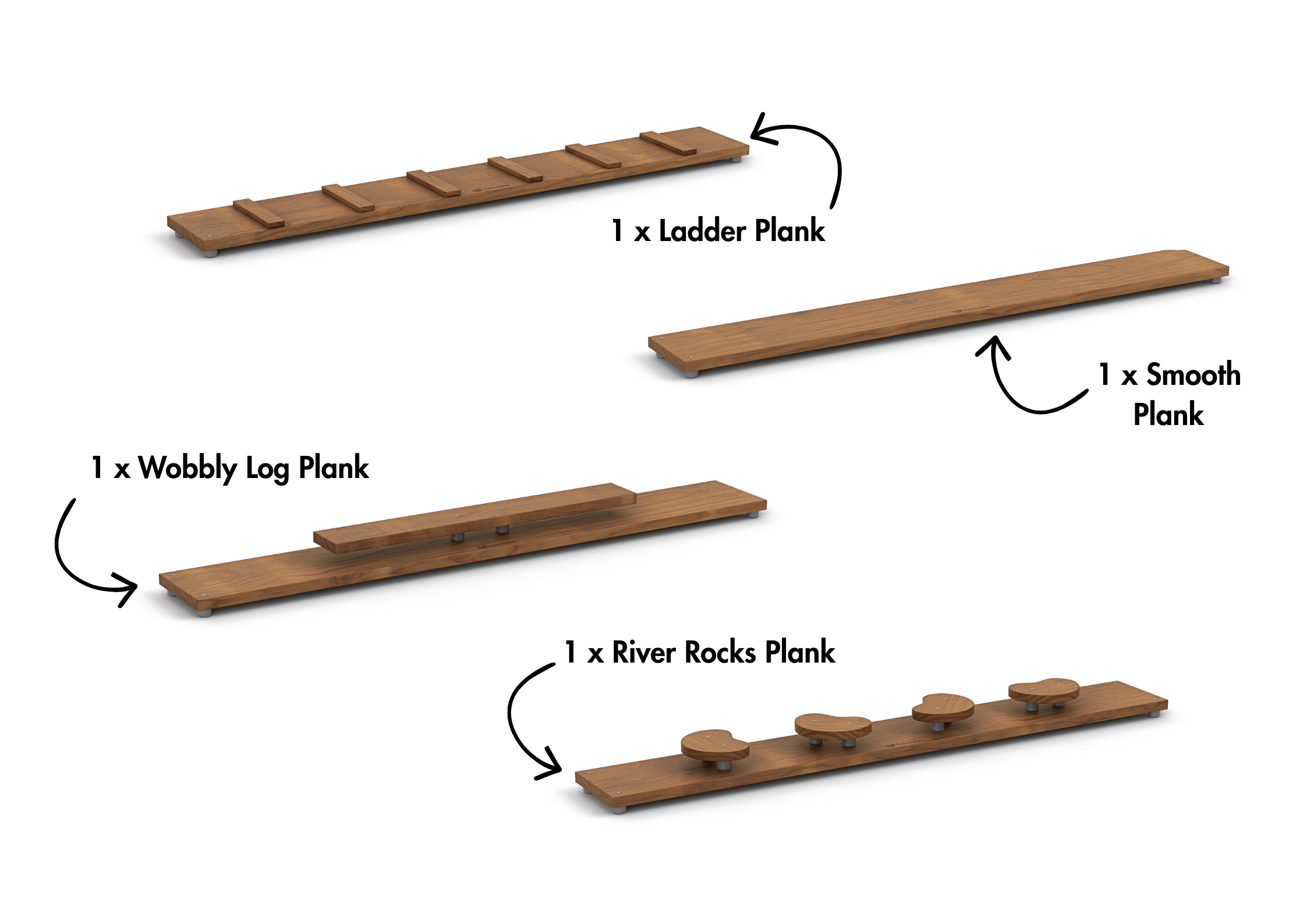 1 x Ladder Plank

1 x Smooth Plank

1 x Wobbly Log Plank

1 x River Rocks Plank